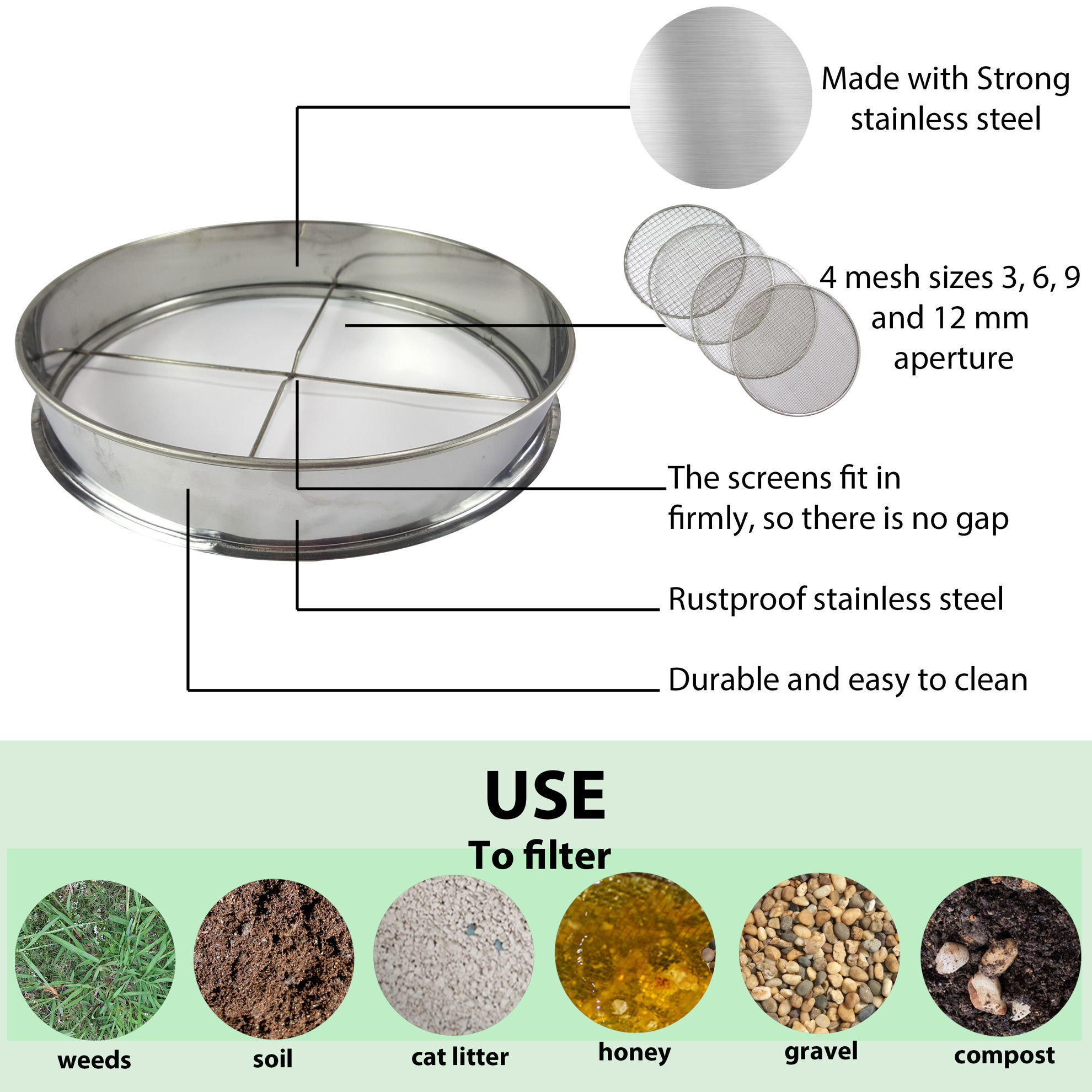 Made with Strong stainless steel

4 mesh sizes 3, 6, 9 and 12 mm aperture

The screens fit in firmly, so there is no gap

Rustproof stainless steel

Durable and easy to clean

USE

To filter

weeds

soil

cat litter

honey

gravel

compost